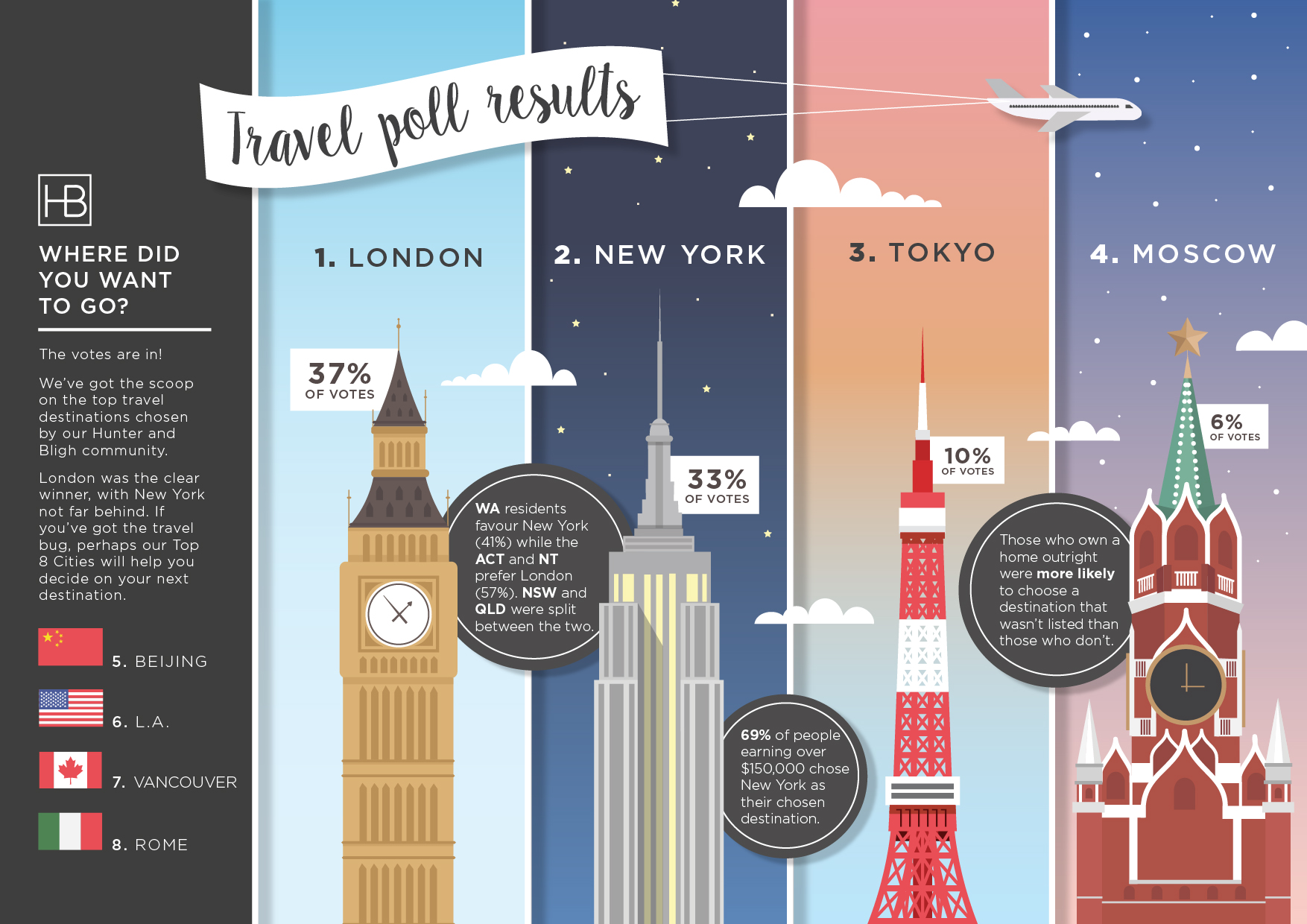 Travel poll results

HB

WHERE DID YOU WANT TO GO?

The votes are in!

We've got the scoop on the top travel destinations chosen by our Hunter and Bligh community.

London was the clear winner, with New York not far behind. If you've got the travel bug, perhaps our Top 8 Cities will help you decide on your next destination.

5. BEIJING

6. L.A.

7. VANCOUVER

8. ROME

1. LONDON

37% OF VOTES

2. NEW YORK

33% OF VOTES

WA residents favour New York (41%) while the ACT and NT prefer London (57%). NSW and QLD were split between the two.

69% of people earning over $150,000 chose New York as their chosen destination.

3. TOKYO

10% OF VOTES

4. MOSCOW

6% OF VOTES

Those who own a home outright were more likely to choose a destination that wasn't listed than those who don't.